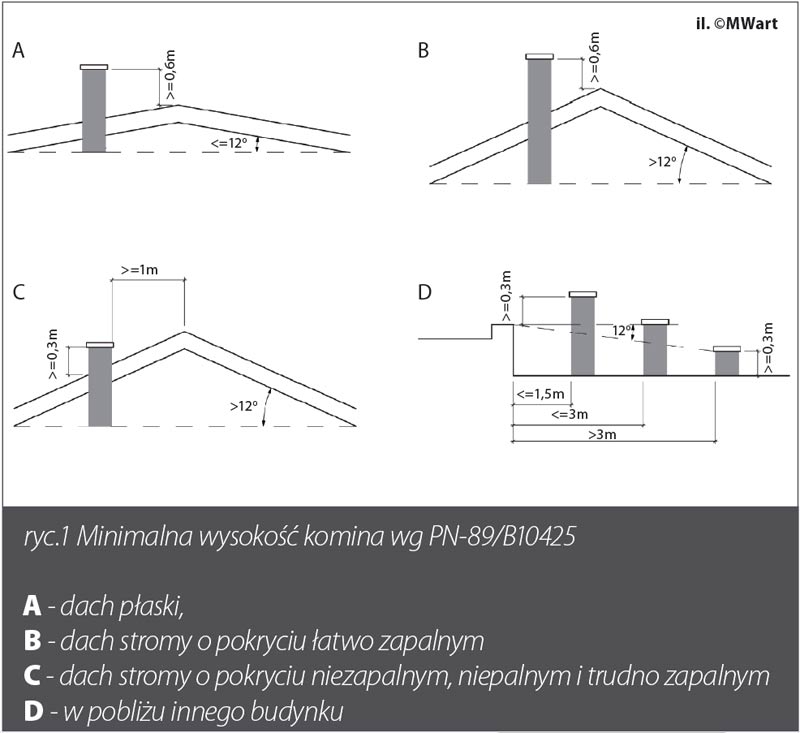 il. ©MWart

A

>=0,6m

<=12°

B

>=0,6m

>12°

C

>=1m

>=0,3m

>12°

D

>=0,3m

12°

>=0,3m

<=1,5m

<=3m

>3m

ryc.1 Minimalna wysokość komina wg PN-89/B10425

A - dach płaski,
B - dach stromy o pokryciu łatwo zapalnym
C - dach stromy o pokryciu niezapalnym, niepalnym i trudno zapalnym
D - w pobliżu innego budynku